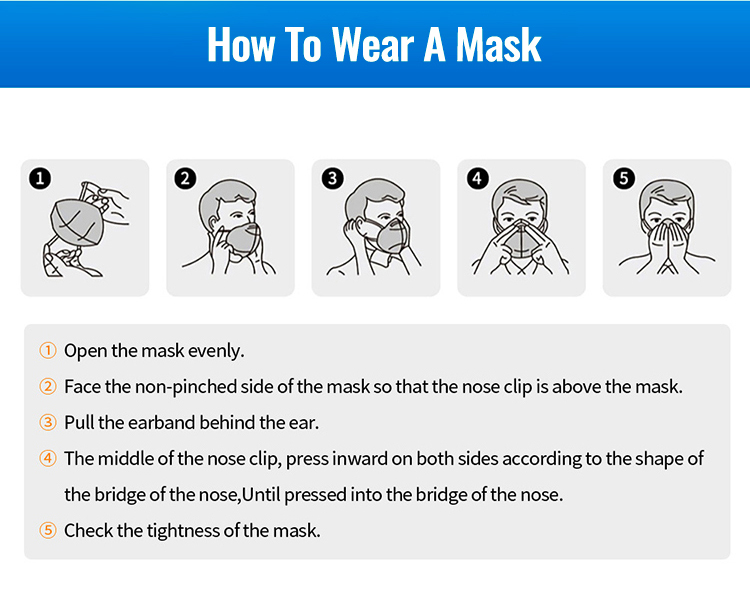 How To Wear A Mask

1 2 3 4 5

① Open the mask evenly.

② Face the non-pinched side of the mask so that the nose clip is above the mask.

③ Pull the earband behind the ear.

④ The middle of the nose clip, press inward on both sides according to the shape of the bridge of the nose,Until pressed into the bridge of the nose.

⑤ Check the tightness of the mask.